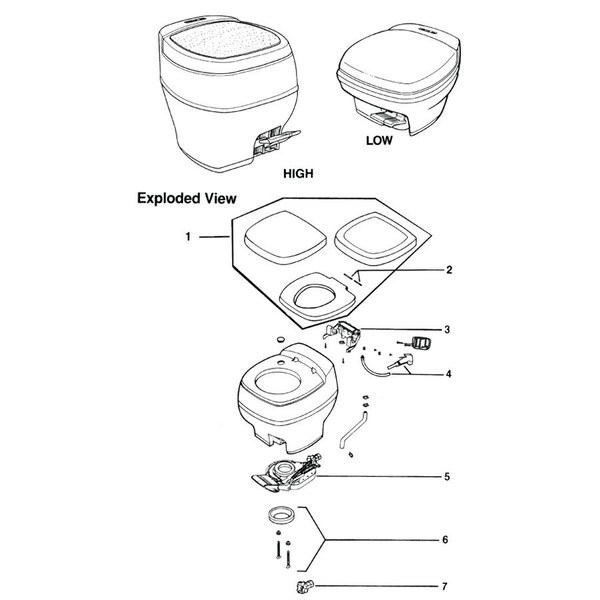 LOW

HIGH

Exploded View

1

2

3

4

5

6

7